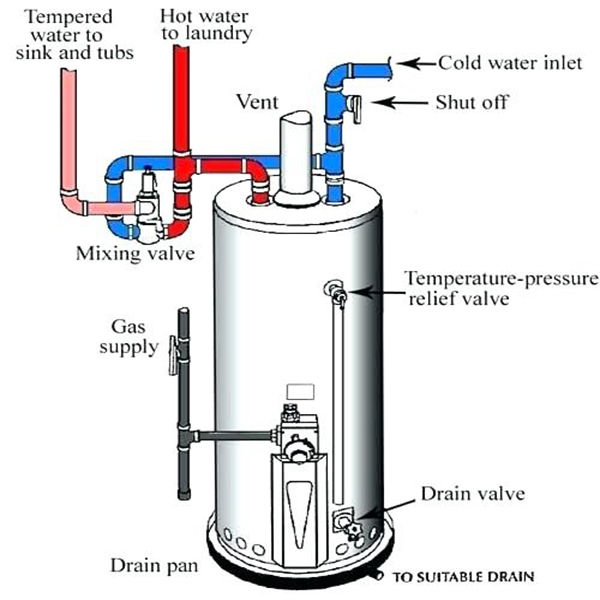 Tempered water to sink and tubs

Hot water to laundry

Cold water inlet

Vent

Shut off

Mixing valve

Temperature-pressure relief valve

Gas supply

Drain valve

Drain pan

TO SUITABLE DRAIN